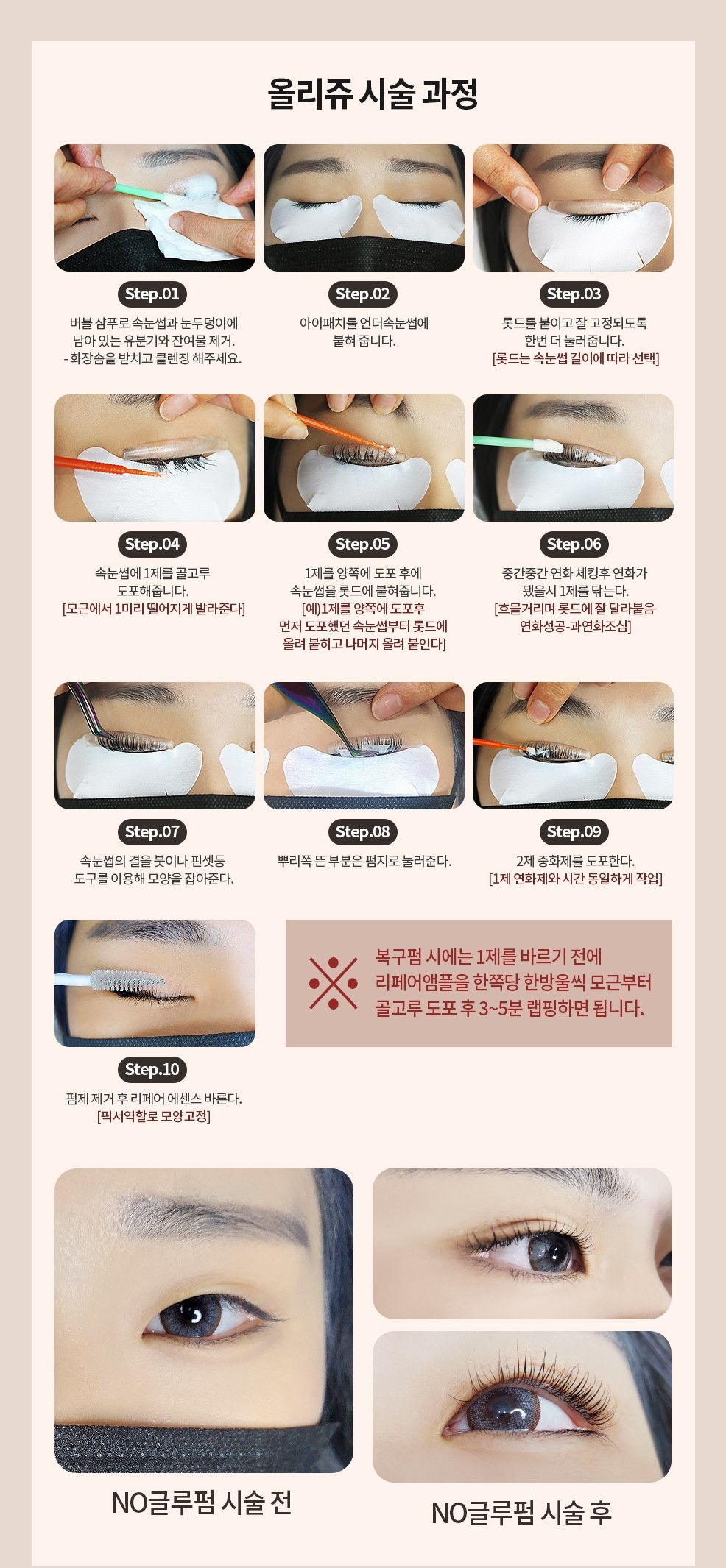 올리쥬 시술 과정

Step.01
버블 샴푸로 속눈썹과 눈두덩이에 남아 있는 유분기와 잔여물 제거. - 화장솜을 받치고 클렌징 해주세요.

Step.02
아이패치를 언더속눈썹에 붙혀 줍니다.

Step.03
롯드를 붙이고 잘 고정되도록 한번 더 눌러줍니다. [롯드는 속눈썹 길이에 따라 선택]

Step.04
속눈썹에 1제를 골고루 도포해줍니다. [모근에서 1미리 떨어지게 발라준다]

Step.05
1제를 양쪽에 도포 후에 속눈썹을 롯드에 붙혀줍니다. [예)1제를 양쪽에 도포후 먼저 도포했던 속눈썹부터 롯드에 올려 붙히고 나머지 올려 붙인다]

Step.06
중간중간 연화 체킹후 연화가 됐을시 1제를 닦는다. [흐믈거리며 롯드에 잘 달라붙음 연화성공-과연화조심]

Step.07
속눈썹의 결을 붓이나 핀셋등 도구를 이용해 모양을 잡아준다.

Step.08
뿌리쪽 뜬 부분은 펌지로 눌러준다.

Step.09
2제 중화제를 도포한다. [1제 연화제와 시간 동일하게 작업]

Step.10
펌제 제거 후 리페어 에센스 바른다. [픽서역할로 모양고정]

복구펌 시에는 1제를 바르기 전에 리페어앰플을 한쪽당 한방울씩 모근부터 골고루 도포 후 3~5분 랩핑하면 됩니다.

NO글루펌 시술 전

NO글루펌 시술 후